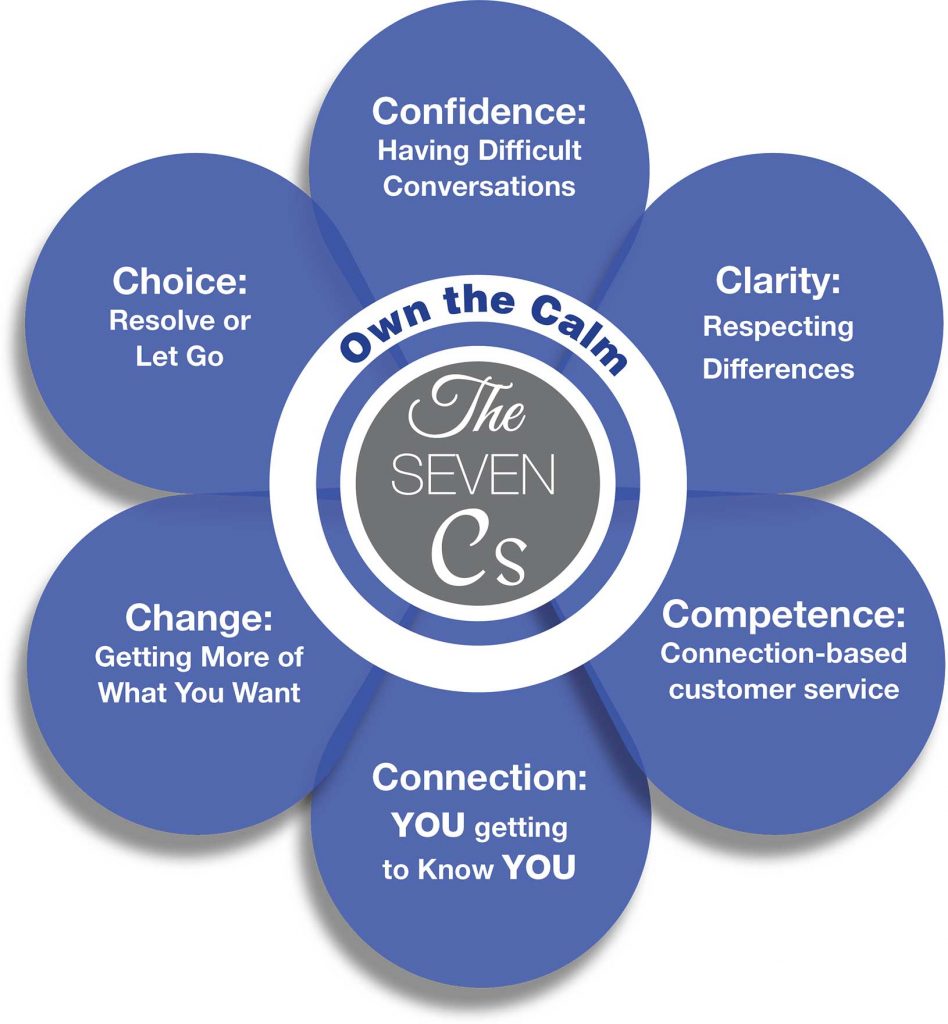 Confidence:
Having Difficult Conversations

Clarity:
Respecting Differences

Competence:
Connection-based customer service

Connection:
YOU getting to Know YOU

Change:
Getting More of What You Want

Choice:
Resolve or Let Go

Own the Calm

The SEVEN Cs